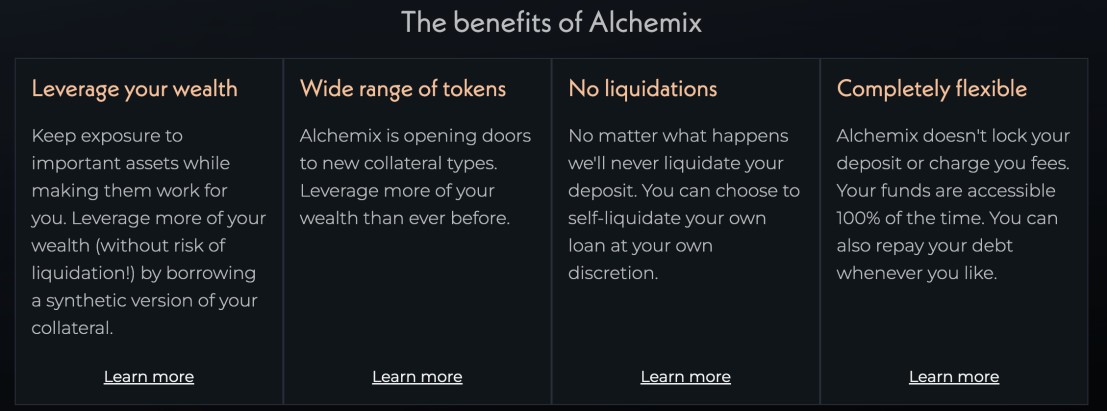 The benefits of Alchemix

Leverage your wealth

Keep exposure to important assets while making them work for you. Leverage more of your wealth (without risk of liquidation!) by borrowing a synthetic version of your collateral.

Learn more

Wide range of tokens

Alchemix is opening doors to new collateral types. Leverage more of your wealth than ever before.

Learn more

No liquidations

No matter what happens we'll never liquidate your deposit. You can choose to self-liquidate your own loan at your own discretion.

Learn more

Completely flexible

Alchemix doesn't lock your deposit or charge you fees. Your funds are accessible 100% of the time. You can also repay your debt whenever you like.

Learn more